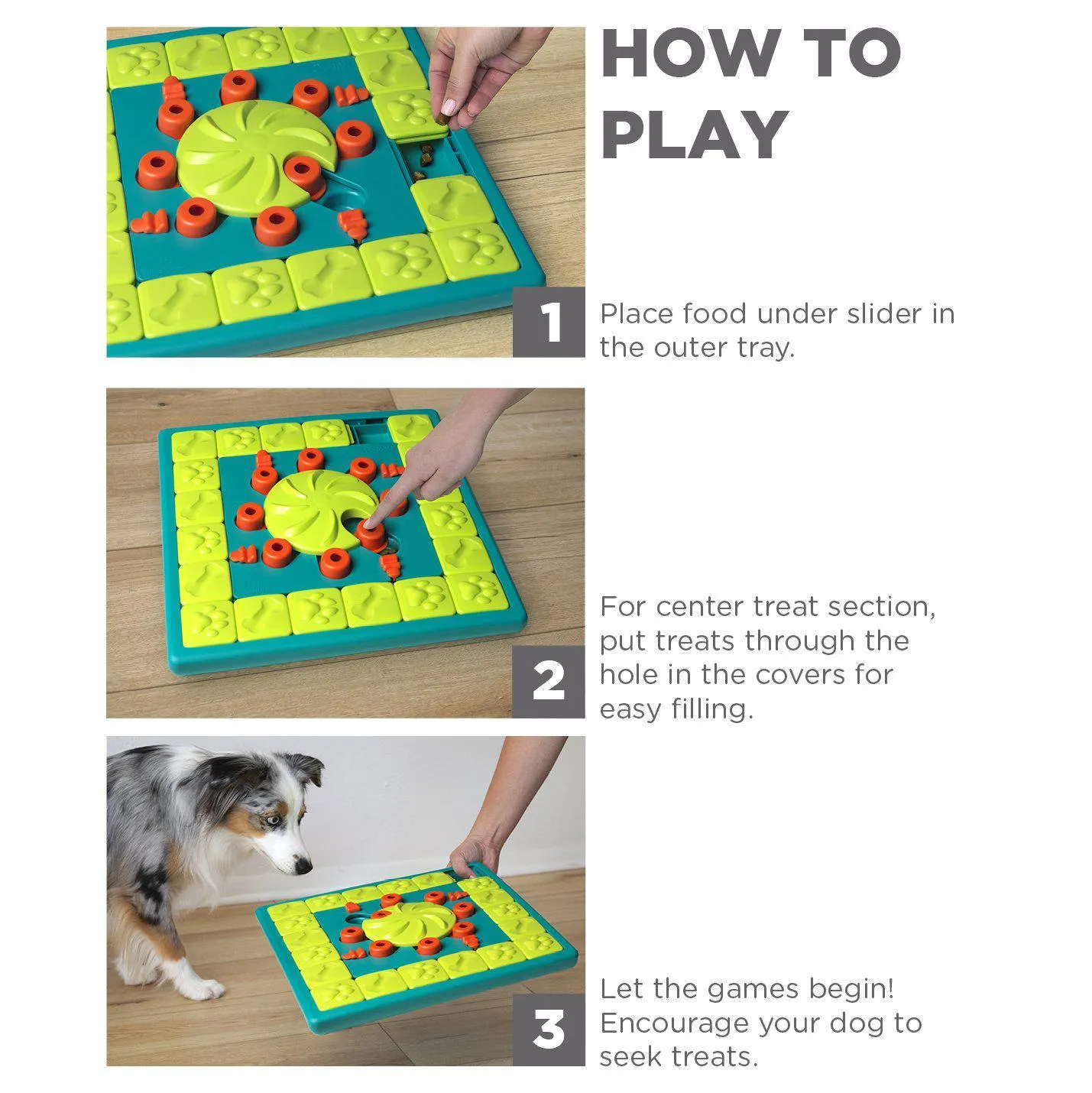 HOW TO PLAY

1

Place food under slider in the outer tray.

2

For center treat section, put treats through the hole in the covers for easy filling.

3

Let the games begin! Encourage your dog to seek treats.