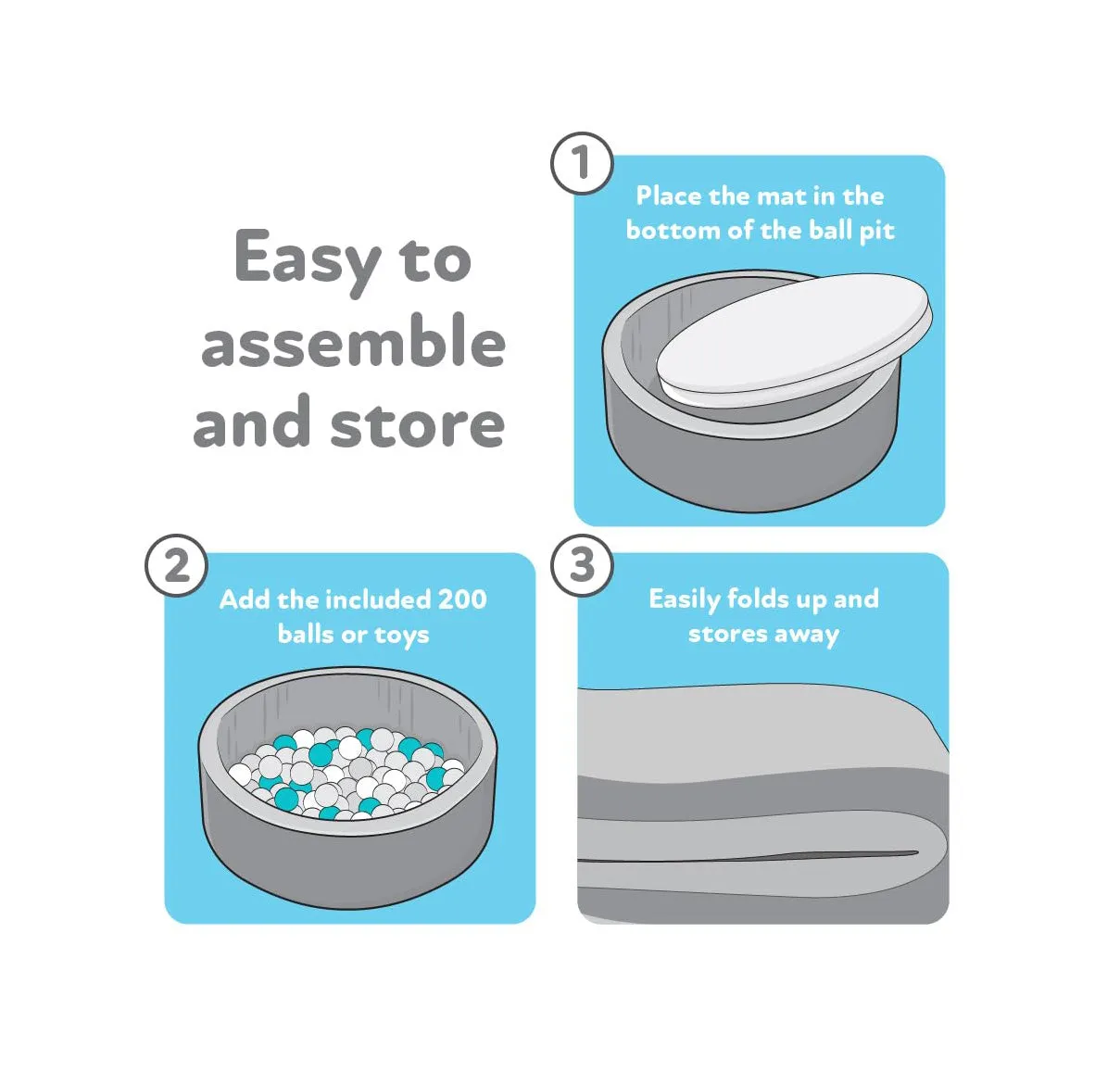 Easy to assemble and store

1

Place the mat in the bottom of the ball pit

2

Add the included 200 balls or toys

3

Easily folds up and stores away