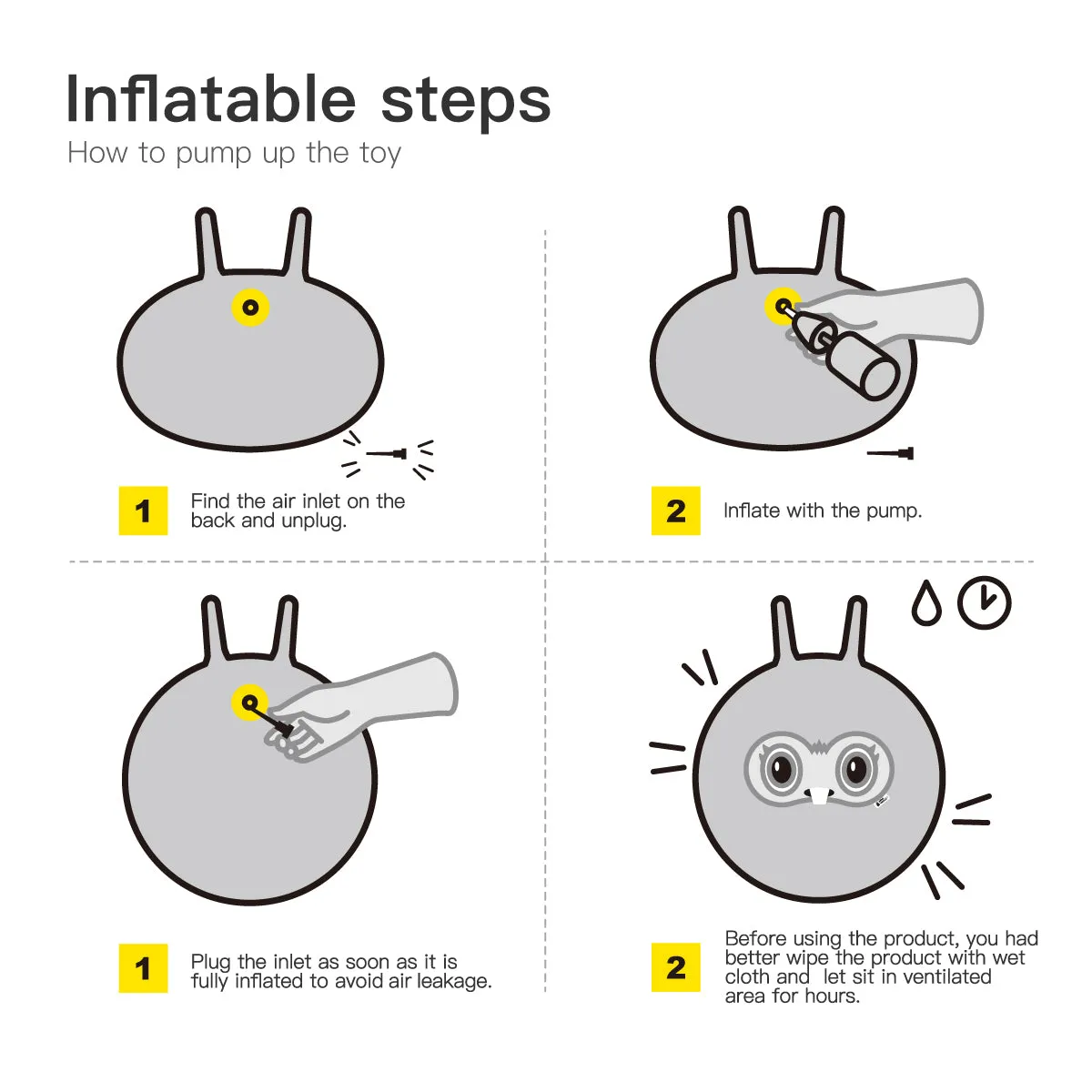 Inflatable steps
How to pump up the toy

1 Find the air inlet on the back and unplug.

2 Inflate with the pump.

1 Plug the inlet as soon as it is fully inflated to avoid air leakage.

2 Before using the product, you had better wipe the product with wet cloth and let sit in ventilated area for hours.